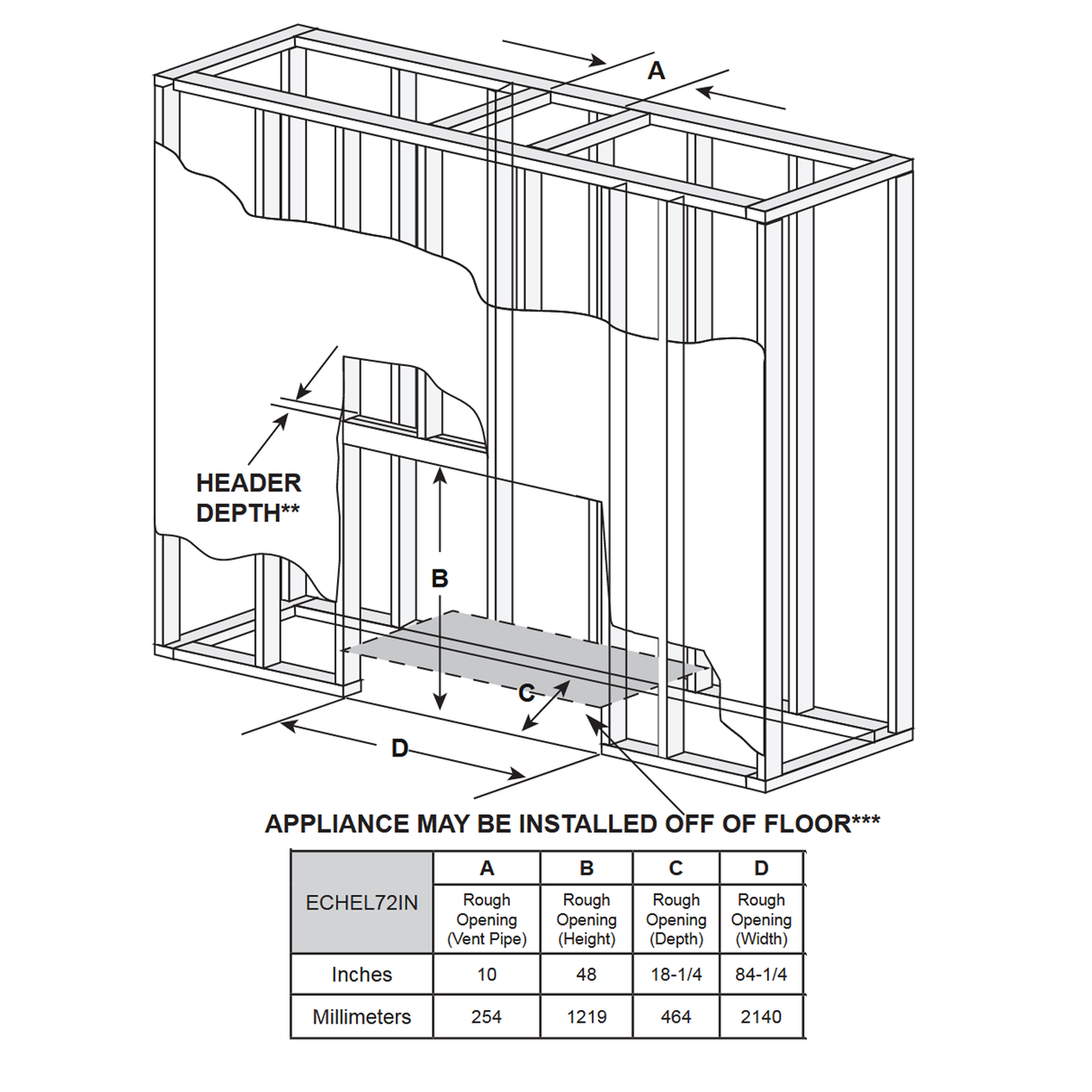 A

HEADER DEPTH**

B

C

D

APPLIANCE MAY BE INSTALLED OFF OF FLOOR***

| ECHEL72IN | A | B | C | D |
|---|---|---|---|---|
| | Rough Opening (Vent Pipe) | Rough Opening (Height) | Rough Opening (Depth) | Rough Opening (Width) |
| Inches | 10 | 48 | 18-1/4 | 84-1/4 |
| Millimeters | 254 | 1219 | 464 | 2140 |