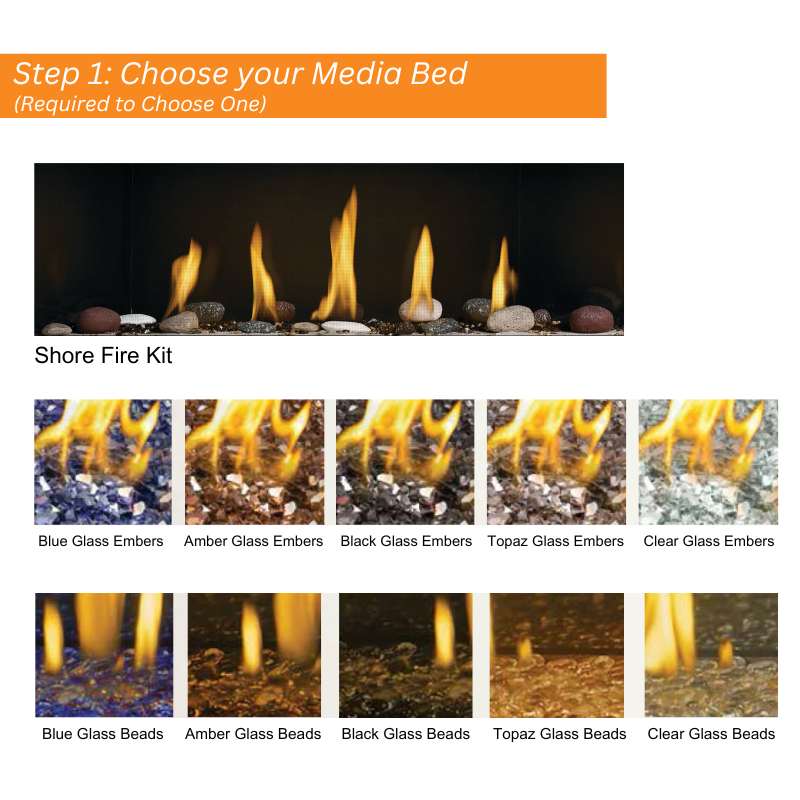 Step 1: Choose your Media Bed
(Required to Choose One)

Shore Fire Kit

Blue Glass Embers
Amber Glass Embers
Black Glass Embers
Topaz Glass Embers
Clear Glass Embers

Blue Glass Beads
Amber Glass Beads
Black Glass Beads
Topaz Glass Beads
Clear Glass Beads