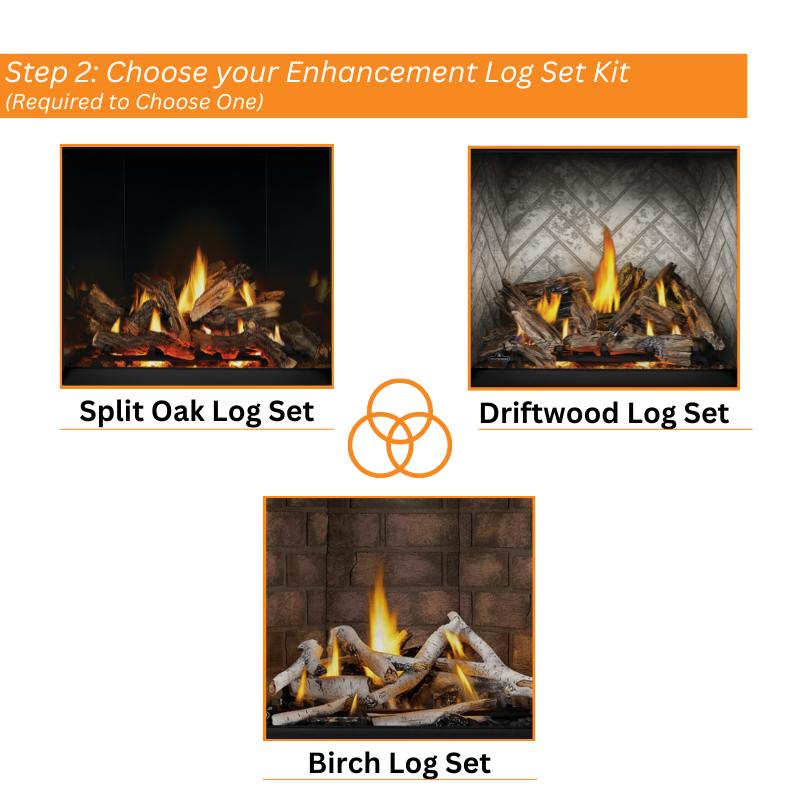 Step 2: Choose your Enhancement Log Set Kit
(Required to Choose One)

Split Oak Log Set

Driftwood Log Set

Birch Log Set