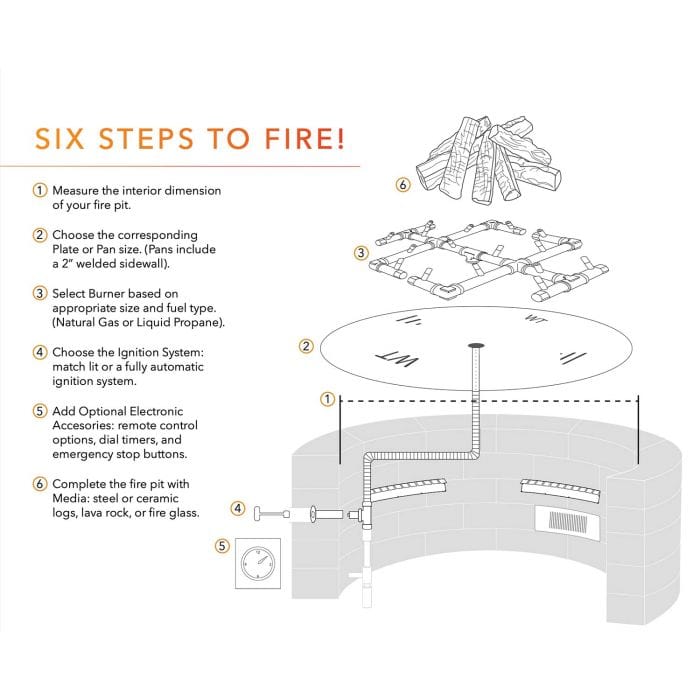 SIX STEPS TO FIRE!

① Measure the interior dimension of your fire pit.

② Choose the corresponding Plate or Pan size. (Pans include a 2" welded sidewall).

③ Select Burner based on appropriate size and fuel type. (Natural Gas or Liquid Propane).

④ Choose the Ignition System: match lit or a fully automatic ignition system.

⑤ Add Optional Electronic Accesories: remote control options, dial timers, and emergency stop buttons.

⑥ Complete the fire pit with Media: steel or ceramic logs, lava rock, or fire glass.

⑥

③

② WT WT

①

④

⑤