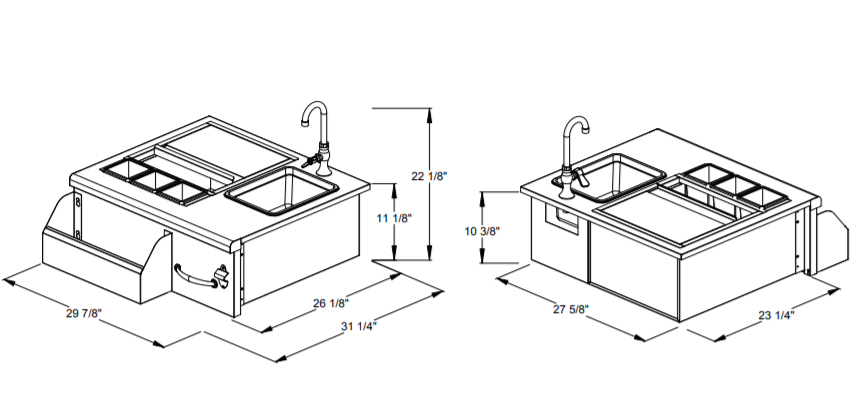 22 1/8"

11 1/8"

29 7/8"

26 1/8"

31 1/4"

10 3/8"

27 5/8"

23 1/4"