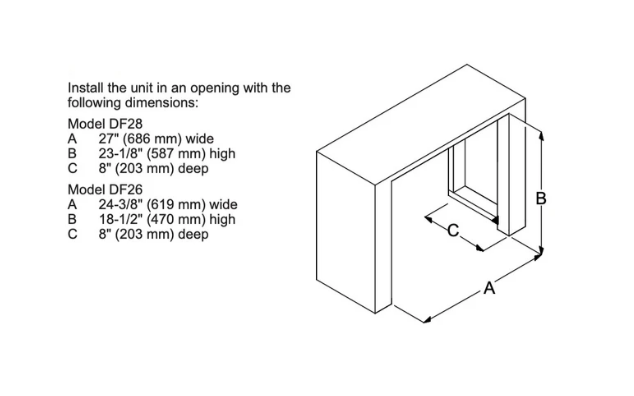 Install the unit in an opening with the following dimensions:

Model DF28
A 27" (686 mm) wide
B 23-1/8" (587 mm) high
C 8" (203 mm) deep

Model DF26
A 24-3/8" (619 mm) wide
B 18-1/2" (470 mm) high
C 8" (203 mm) deep

B
C
A