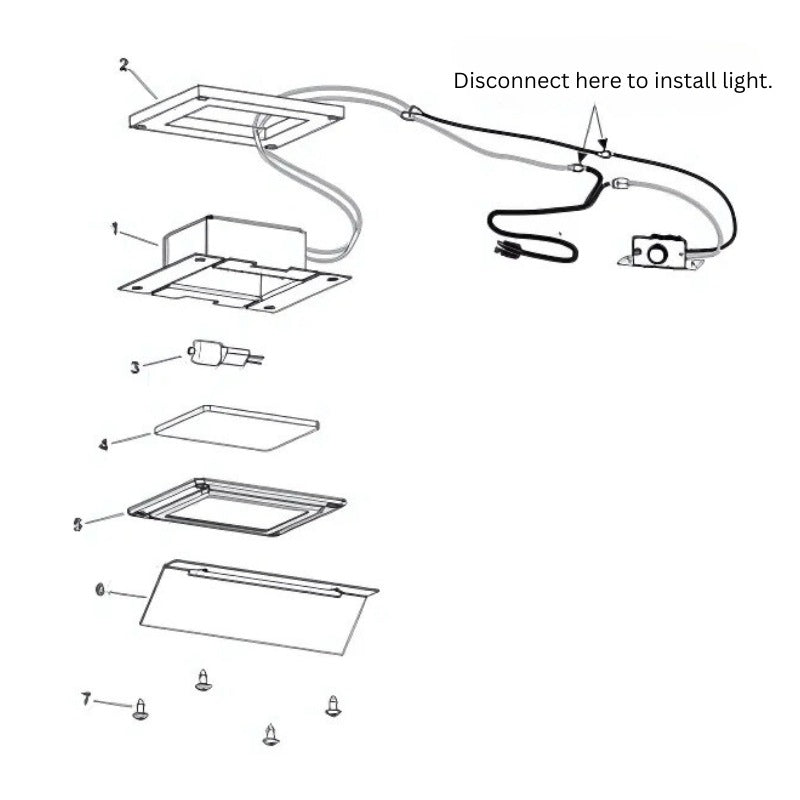 2

Disconnect here to install light.

1

3

4

5

6

7