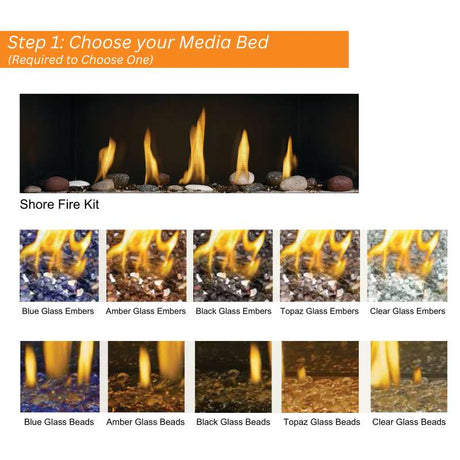 Step 1: Choose your Media Bed
(Required to Choose One)

Shore Fire Kit

Blue Glass Embers
Amber Glass Embers
Black Glass Embers
Topaz Glass Embers
Clear Glass Embers

Blue Glass Beads
Amber Glass Beads
Black Glass Beads
Topaz Glass Beads
Clear Glass Beads