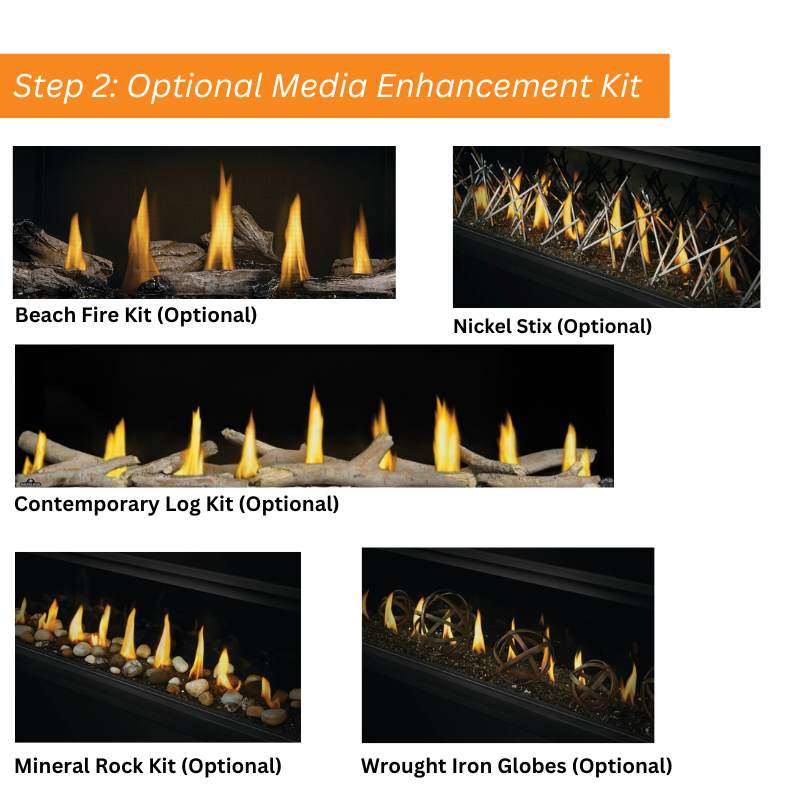 Step 2: Optional Media Enhancement Kit

Beach Fire Kit (Optional)

Nickel Stix (Optional)

Contemporary Log Kit (Optional)

Mineral Rock Kit (Optional)

Wrought Iron Globes (Optional)