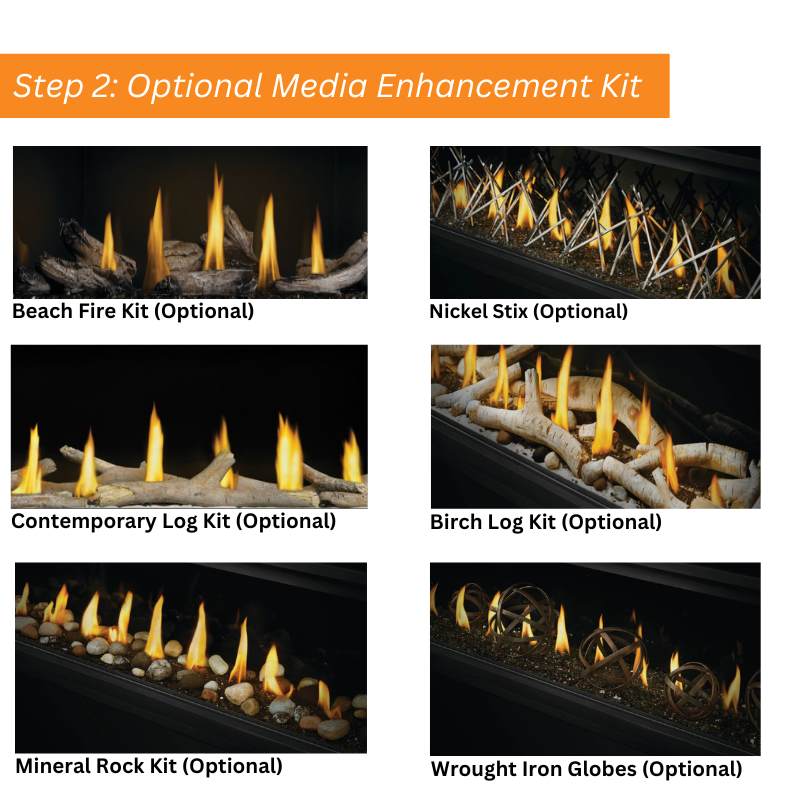 Step 2: Optional Media Enhancement Kit

Beach Fire Kit (Optional)

Nickel Stix (Optional)

Contemporary Log Kit (Optional)

Birch Log Kit (Optional)

Mineral Rock Kit (Optional)

Wrought Iron Globes (Optional)