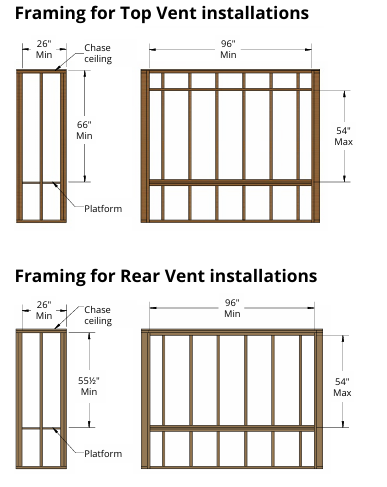 Framing for Top Vent installations

26"
Min

Chase ceiling

66"
Min

Platform

96"
Min

54"
Max

Framing for Rear Vent installations

26"
Min

Chase ceiling

55½"
Min

Platform

96"
Min

54"
Max